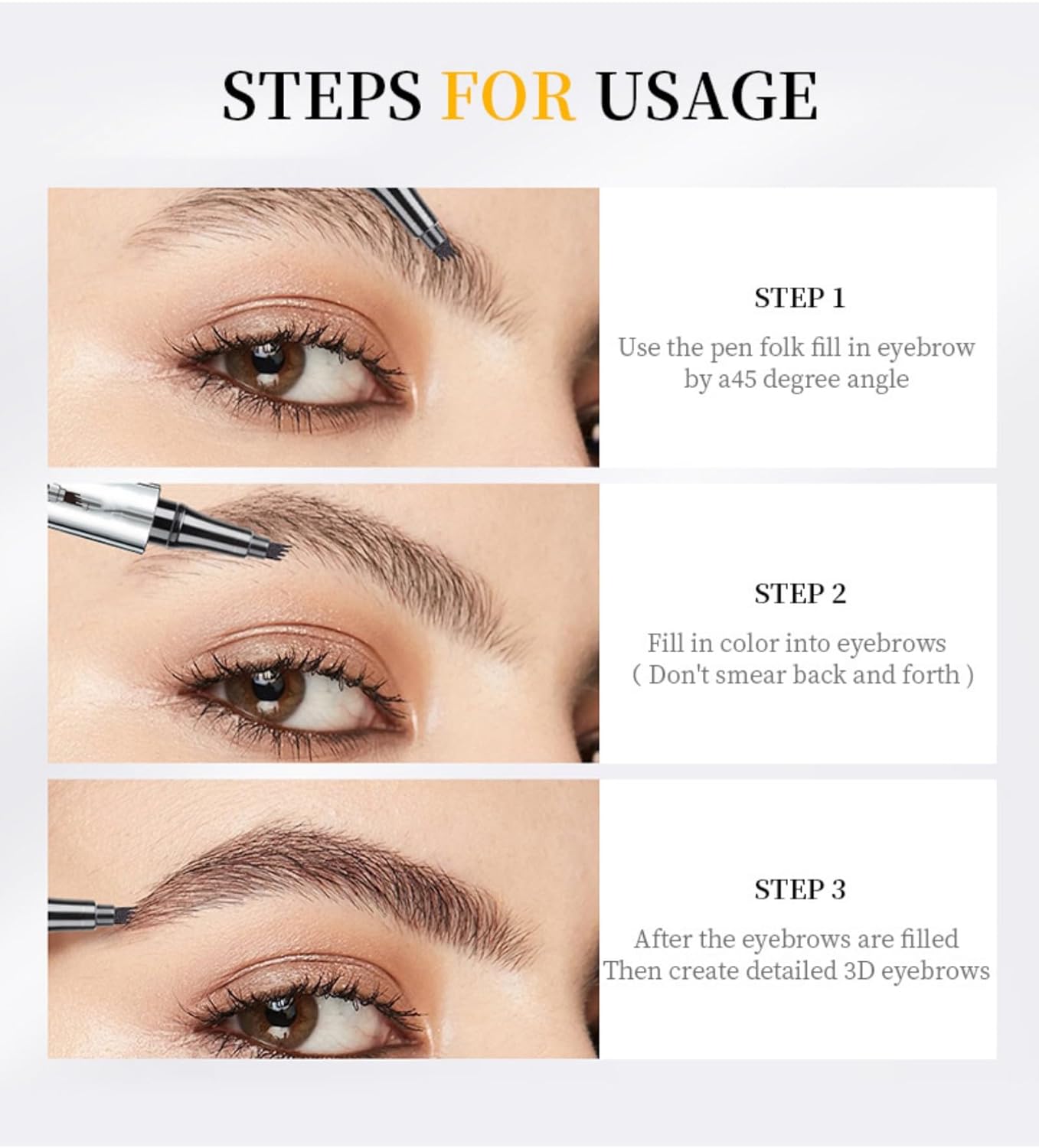 STEPS FOR USAGE

STEP 1

Use the pen folk fill in eyebrow by a45 degree angle

STEP 2

Fill in color into eyebrows ( Don't smear back and forth )

STEP 3

After the eyebrows are filled Then create detailed 3D eyebrows